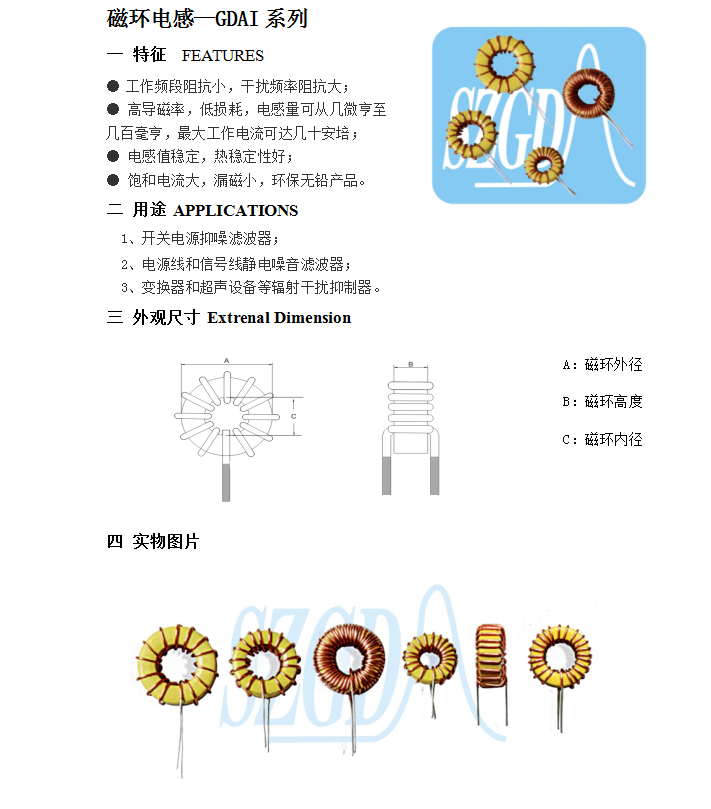 磁环电感—GDAI 系列

一 特征 FEATURES

● 工作频段阻抗小，干扰频率阻抗大；

● 高导磁率，低损耗，电感量可从几微亨至几百毫亨，最大工作电流可达几十安培；

● 电感值稳定，热稳定性好；

● 饱和电流大，漏磁小，环保无铅产品。

SZGD

二 用途 APPLICATIONS

1、开关电源抑噪滤波器；

2、电源线和信号线静电噪音滤波器；

3、变换器和超声设备等辐射干扰抑制器。

三 外观尺寸 Extrenal Dimension

A

C

B

A：磁环外径

B：磁环高度

C：磁环内径

四 实物图片

SZGD